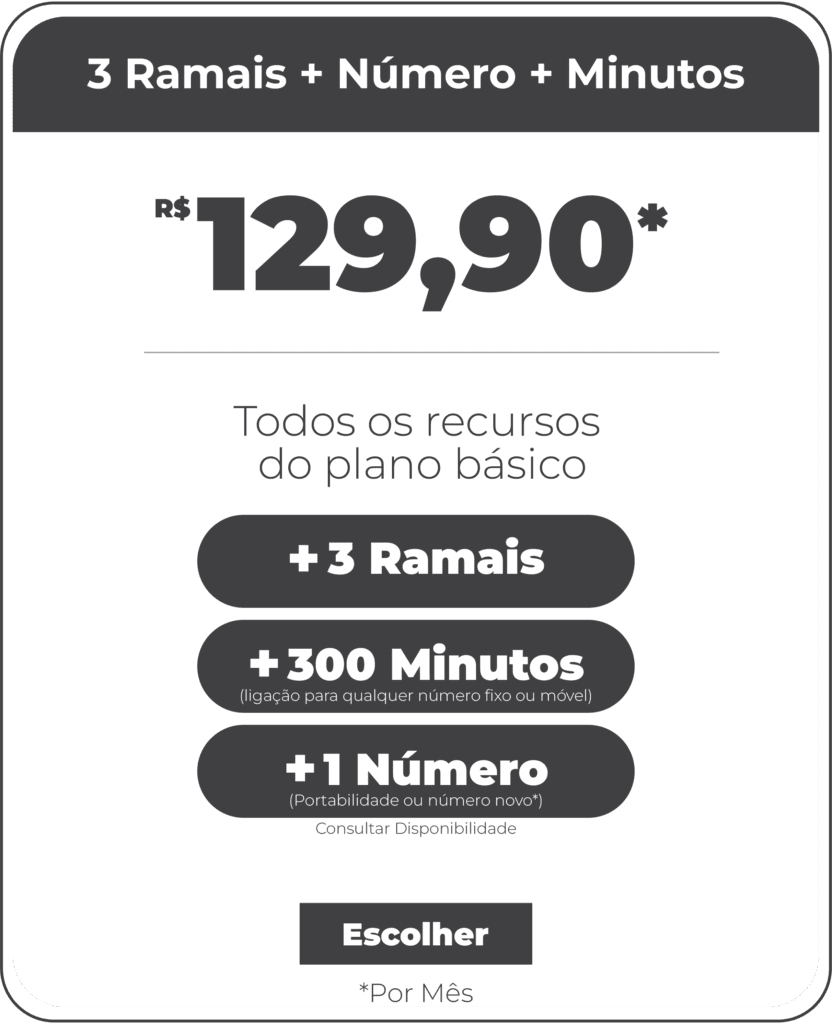 3 Ramais + Número + Minutos

R$ 129,90*

Todos os recursos do plano básico

+ 3 Ramais

+ 300 Minutos
(ligação para qualquer número fixo ou móvel)

+ 1 Número
(Portabilidade ou número novo*)
Consultar Disponibilidade

Escolher

*Por Mês