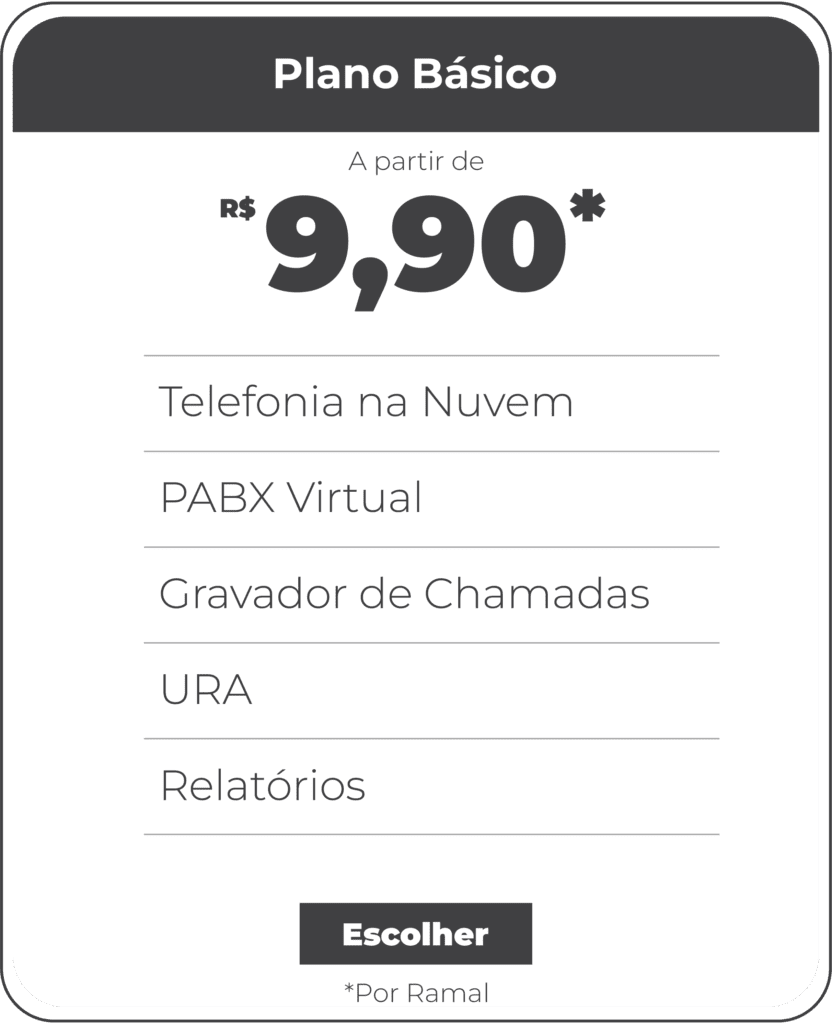 Plano Básico

A partir de

R$ 9,90*

Telefonia na Nuvem

PABX Virtual

Gravador de Chamadas

URA

Relatórios

Escolher

*Por Ramal