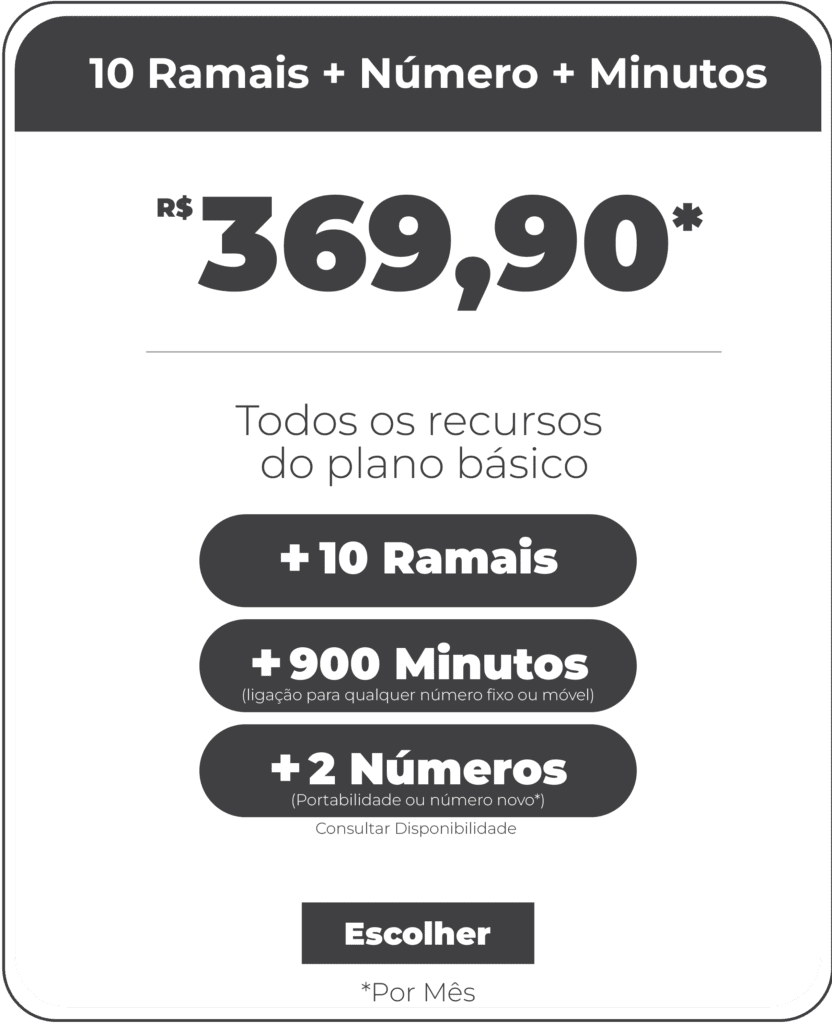 10 Ramais + Número + Minutos

R$ 369,90*

Todos os recursos do plano básico

+ 10 Ramais

+ 900 Minutos
(ligação para qualquer número fixo ou móvel)

+ 2 Números
(Portabilidade ou número novo*)

Consultar Disponibilidade

Escolher

*Por Mês